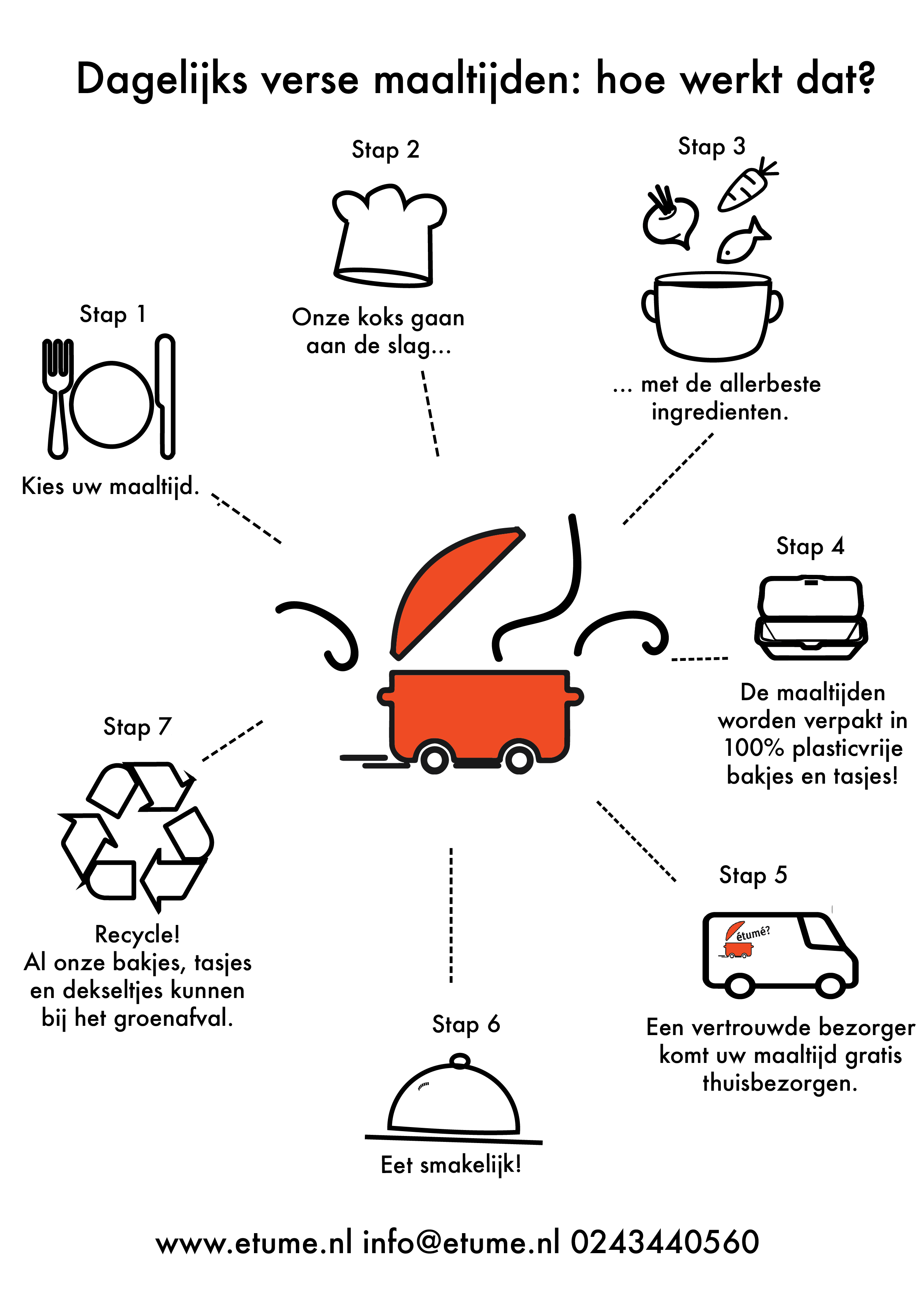 Dagelijks verse maaltijden: hoe werkt dat?

Stap 1

Kies uw maaltijd.

Stap 2

Onze koks gaan aan de slag...

Stap 3

... met de allerbeste ingredienten.

Stap 4

De maaltijden worden verpakt in 100% plasticvrije bakjes en tasjes!

Stap 5

étumé?

Een vertrouwde bezorger komt uw maaltijd gratis thuisbezorgen.

Stap 6

Eet smakelijk!

Stap 7

Recycle!
Al onze bakjes, tasjes en dekseltjes kunnen bij het groenafval.

www.etume.nl info@etume.nl 0243440560